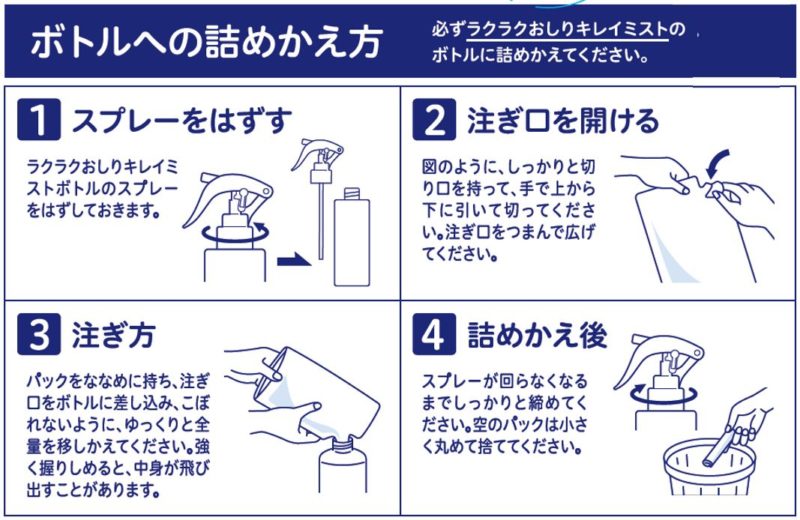 ボトルへの詰めかえ方

必ずラクラクおしりキレイミストのボトルに詰めかえてください。

1 スプレーをはずす

ラクラクおしりキレイミストボトルのスプレーをはずしておきます。

2 注ぎ口を開ける

図のように、しっかりと切り口を持って、手で上から下に引いて切ってください。注ぎ口をつまんで広げてください。

3 注ぎ方

パックをななめに持ち、注ぎ口をボトルに差し込み、こぼれないように、ゆっくりと全量を移しかえてください。強く握りしめると、中身が飛び出すことがあります。

4 詰めかえ後

スプレーが回らなくなるまでしっかりと締めてください。空のパックは小さく丸めて捨ててください。