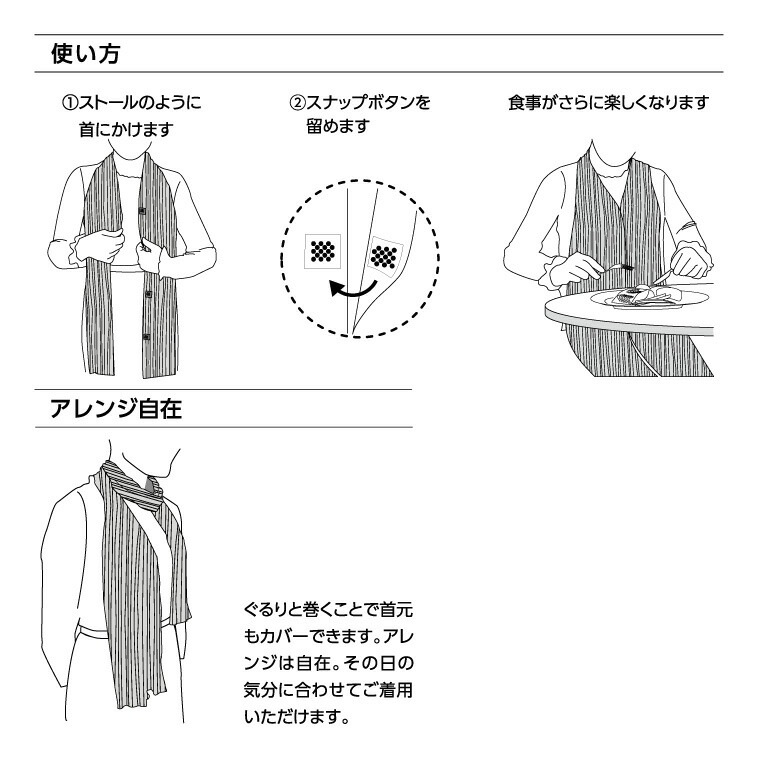 使い方

①ストールのように首にかけます

②スナップボタンを留めます

食事がさらに楽しくなります

アレンジ自在

ぐるりと巻くことで首元もカバーできます。アレンジは自在。その日の気分に合わせてご着用いただけます。