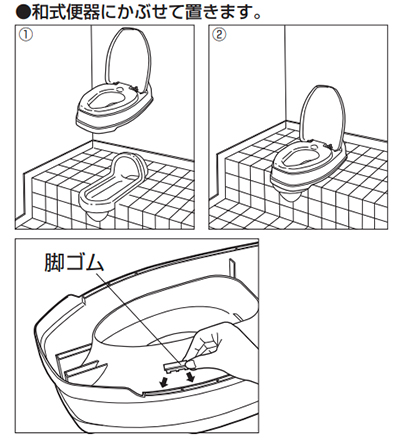 ●和式便器にかぶせて置きます。

①

②

脚ゴム