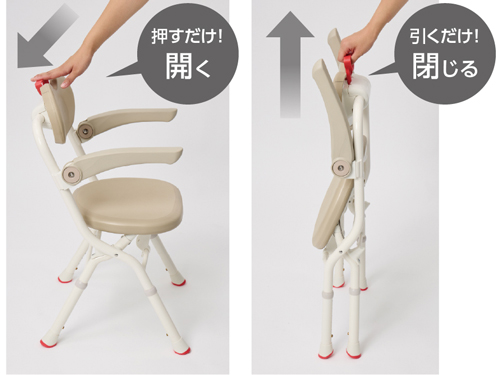 押すだけ!
開く

引くだけ!
閉じる