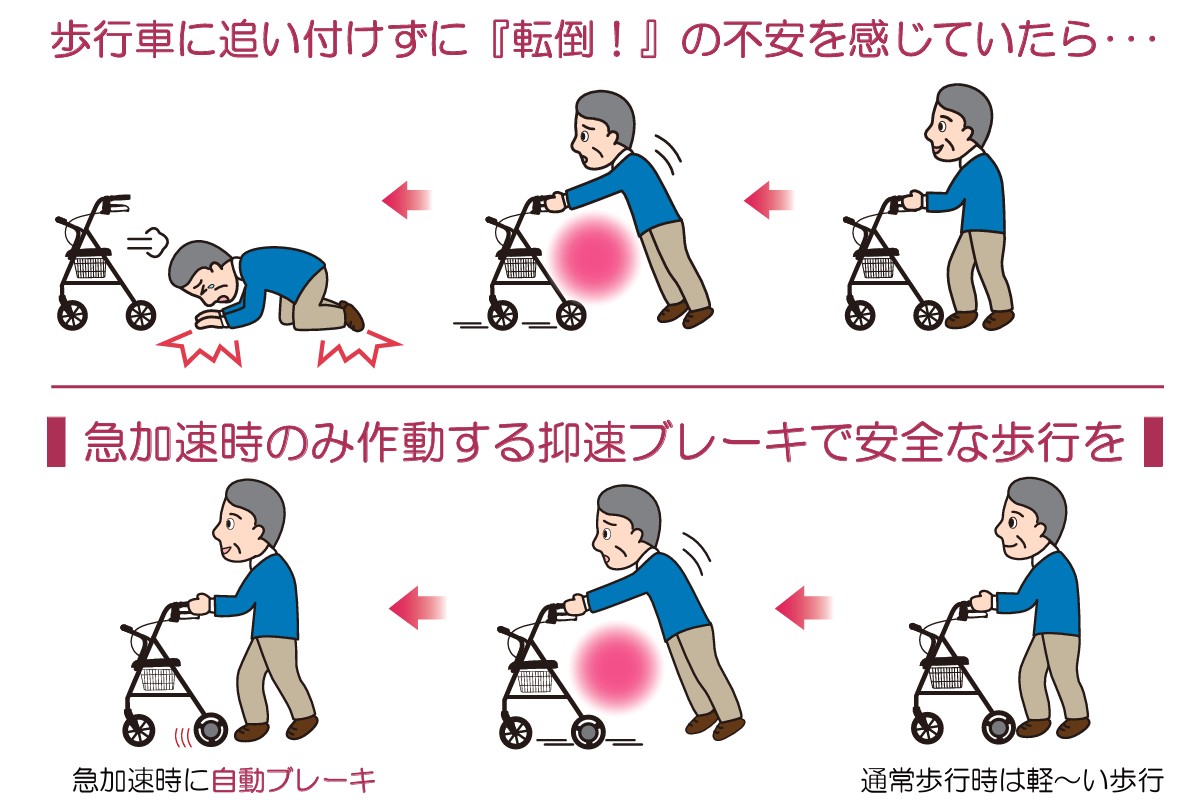 歩行車に追い付けずに『転倒！』の不安を感じていたら・・・

急加速時のみ作動する抑速ブレーキで安全な歩行を

急加速時に自動ブレーキ

通常歩行時は軽〜い歩行