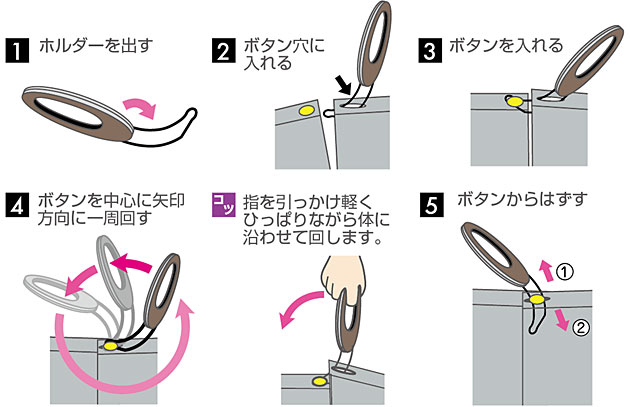 1 ホルダーを出す

2 ボタン穴に入れる

3 ボタンを入れる

4 ボタンを中心に矢印方向に一周回す

コツ 指を引っかけ軽くひっぱりながら体に沿わせて回します。

5 ボタンからはずす

①

②