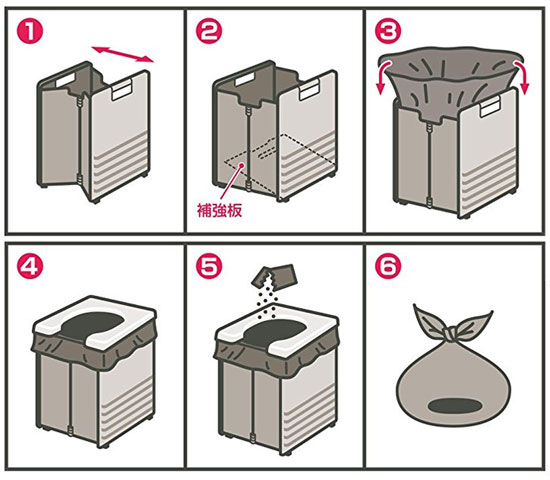 1

2

補強板

3

4

5

6