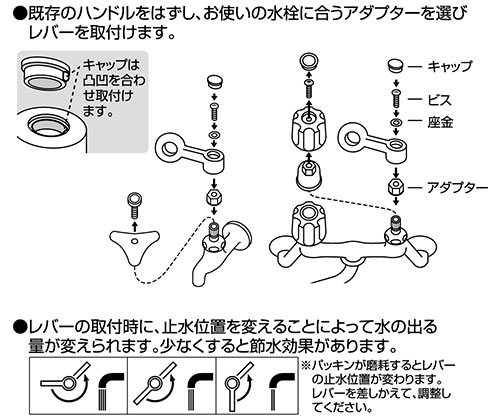 ●既存のハンドルをはずし、お使いの水栓に合うアダプターを選びレバーを取付けます。

キャップは凸凹を合わせ取付けます。

キャップ
ビス
座金
アダプター

●レバーの取付時に、止水位置を変えることによって水の出る量が変えられます。少なくすると節水効果があります。

※パッキンが磨耗するとレバーの止水位置が変わります。レバーを差しかえて、調整してください。