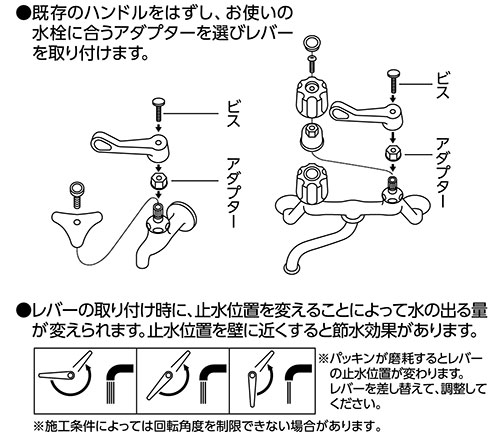 ●既存のハンドルをはずし、お使いの水栓に合うアダプターを選びレバーを取り付けます。

ビス

アダプター

ビス

アダプター

●レバーの取り付け時に、止水位置を変えることによって水の出る量が変えられます。止水位置を壁に近くすると節水効果があります。

※パッキンが磨耗するとレバーの止水位置が変わります。レバーを差し替えて、調整してください。

※施工条件によっては回転角度を制限できない場合があります。