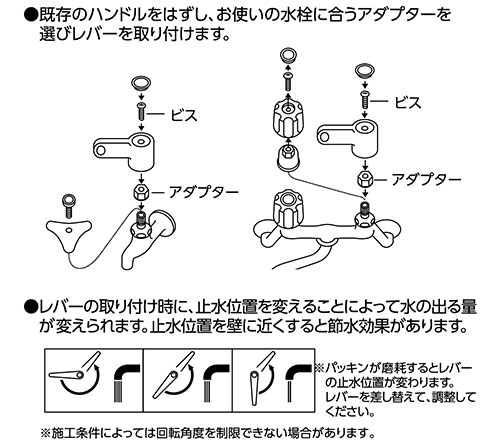 ●既存のハンドルをはずし、お使いの水栓に合うアダプターを選びレバーを取り付けます。

ビス

アダプター

ビス

アダプター

●レバーの取り付け時に、止水位置を変えることによって水の出る量が変えられます。止水位置を壁に近くすると節水効果があります。

※パッキンが磨耗するとレバーの止水位置が変わります。レバーを差し替えて、調整してください。

※施工条件によっては回転角度を制限できない場合があります。