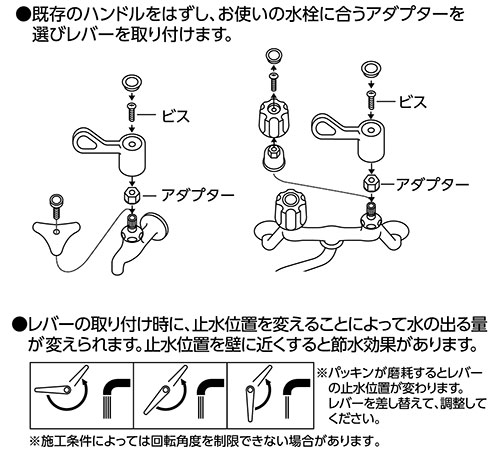 ●既存のハンドルをはずし、お使いの水栓に合うアダプターを選びレバーを取り付けます。

ビス

アダプター

ビス

アダプター

●レバーの取り付け時に、止水位置を変えることによって水の出る量が変えられます。止水位置を壁に近くすると節水効果があります。

※パッキンが磨耗するとレバーの止水位置が変わります。レバーを差し替えて、調整してください。

※施工条件によっては回転角度を制限できない場合があります。