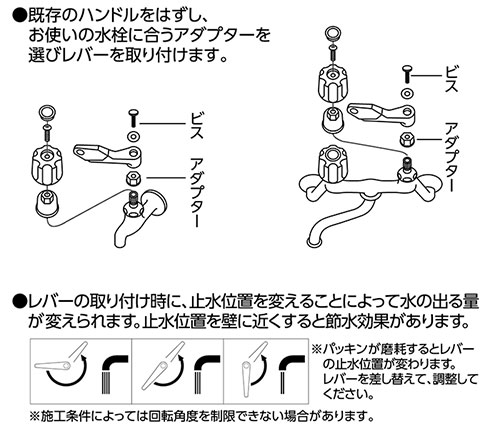 ●既存のハンドルをはずし、お使いの水栓に合うアダプターを選びレバーを取り付けます。

ビス

アダプター

ビス

アダプター

●レバーの取り付け時に、止水位置を変えることによって水の出る量が変えられます。止水位置を壁に近くすると節水効果があります。

※パッキンが磨耗するとレバーの止水位置が変わります。レバーを差し替えて、調整してください。

※施工条件によっては回転角度を制限できない場合があります。